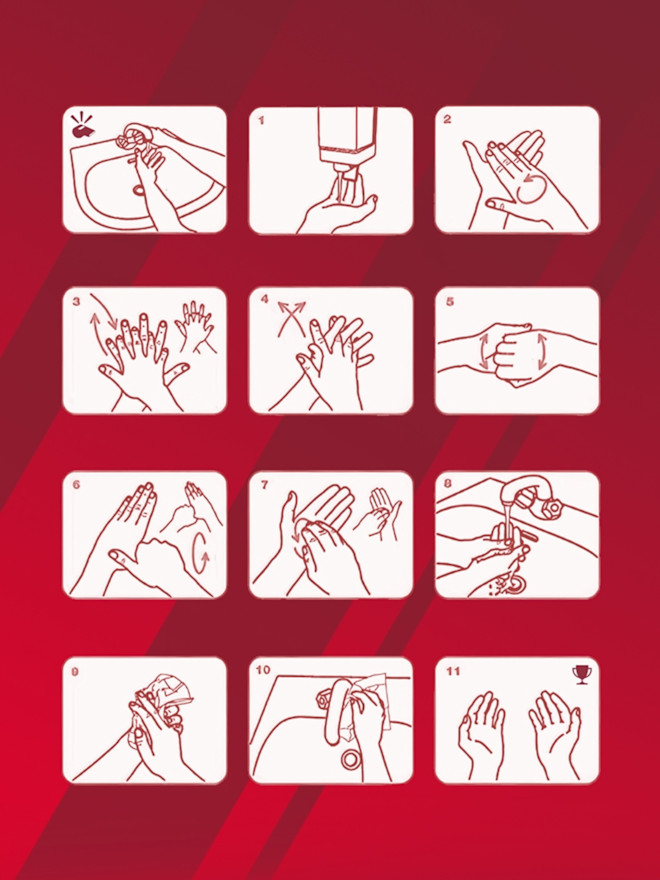 1

2

3

4

5

6

7

8

9

10

11