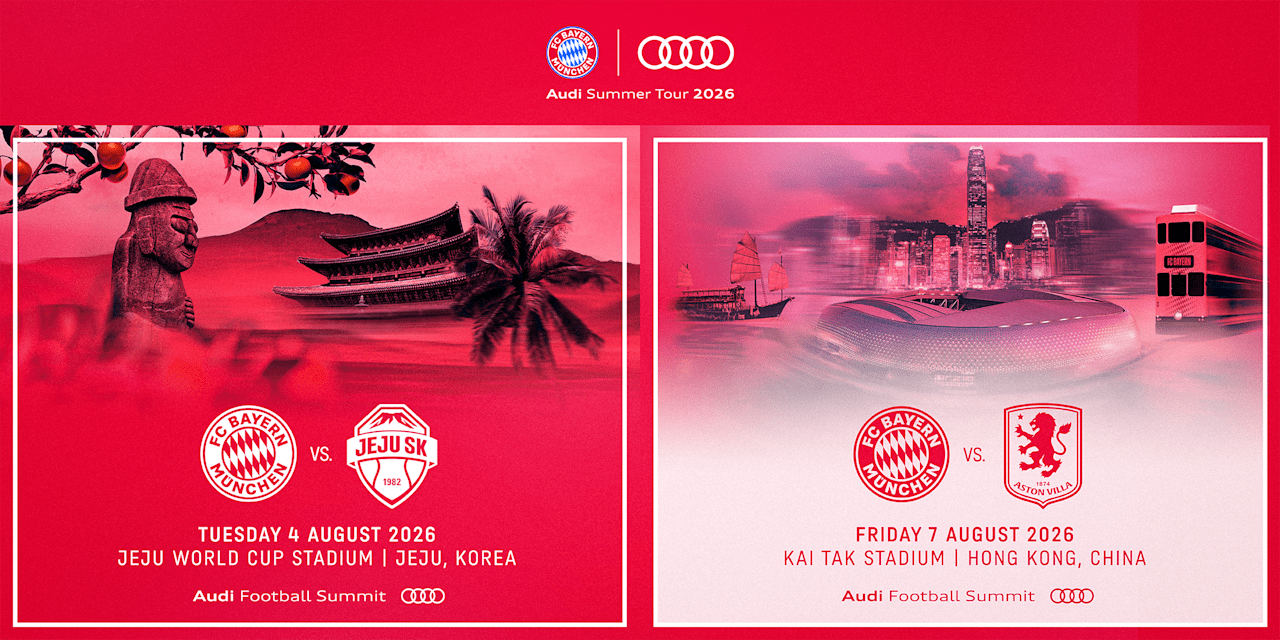 FC BAYERN MÜNCHEN

Audi Summer Tour 2026

FC BAYERN MÜNCHEN VS. JEJU SK 1982

TUESDAY 4 AUGUST 2026
JEJU WORLD CUP STADIUM | JEJU, KOREA

Audi Football Summit

FC BAYERN

FC BAYERN MÜNCHEN VS. 1874 ASTON VILLA

FRIDAY 7 AUGUST 2026
KAI TAK STADIUM | HONG KONG, CHINA

Audi Football Summit